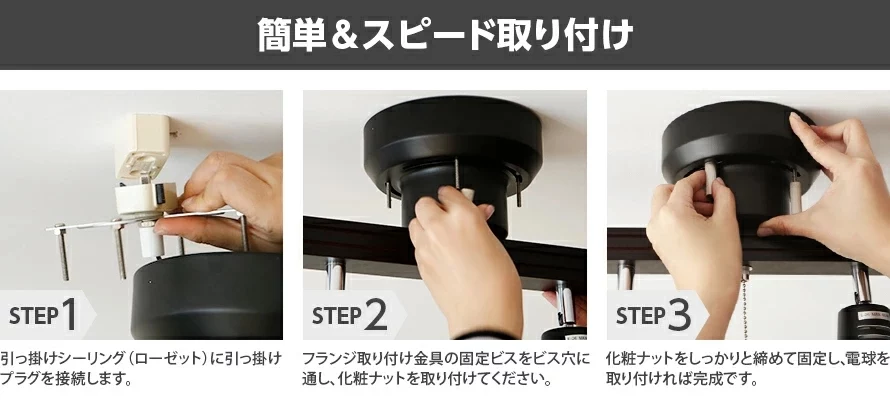 簡単＆スピード取り付け

STEP 1

引っ掛けシーリング（ローゼット）に引っ掛けプラグを接続します。

STEP 2

フランジ取り付け金具の固定ビスをビス穴に通し、化粧ナットを取り付けてください。

STEP 3

化粧ナットをしっかりと締めて固定し、電球を取り付ければ完成です。