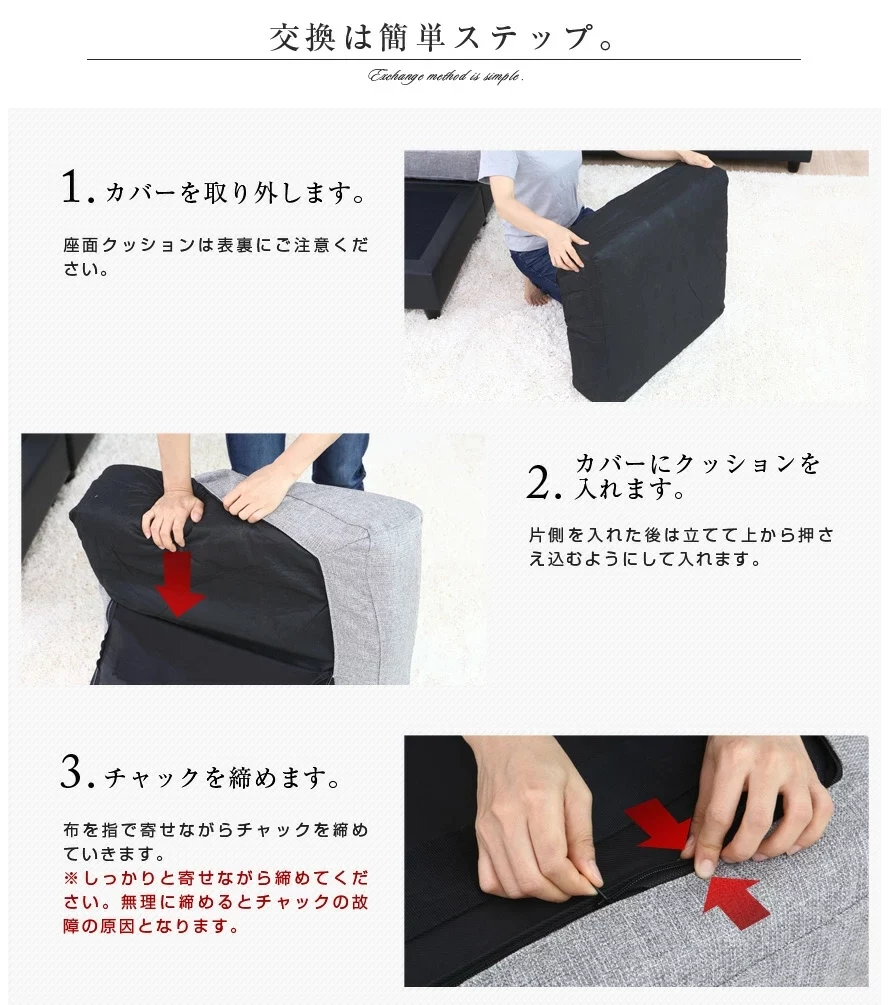 交換は簡単ステップ。

Exchange method is simple.

1. カバーを取り外します。

座面クッションは表裏にご注意ください。

2. カバーにクッションを入れます。

片側を入れた後は立てて上から押さえ込むようにして入れます。

3. チャックを締めます。

布を指で寄せながらチャックを締めていきます。
※しっかりと寄せながら締めてください。無理に締めるとチャックの故障の原因となります。